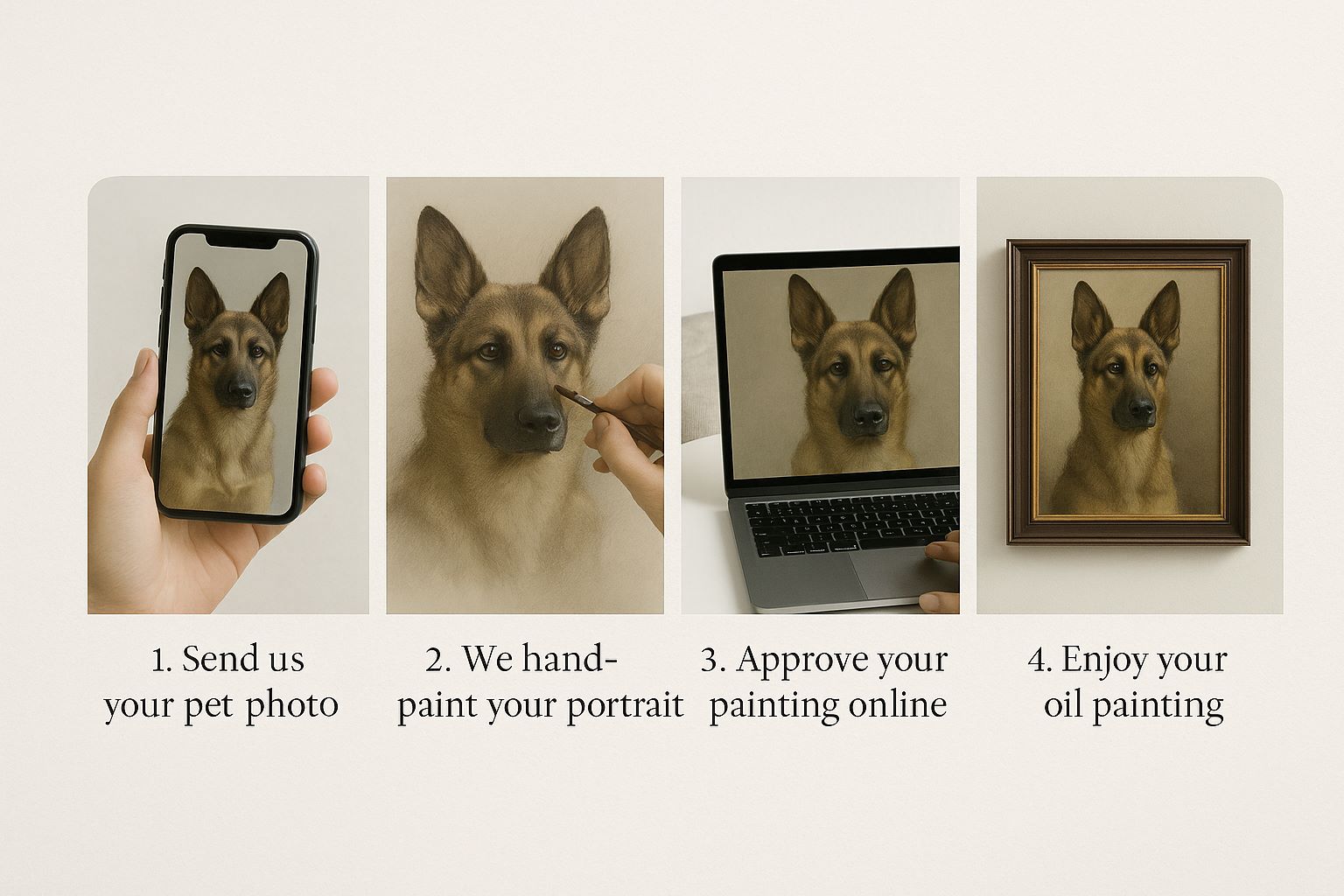 1. Send us your pet photo

2. We hand-paint your portrait

3. Approve your painting online

4. Enjoy your oil painting